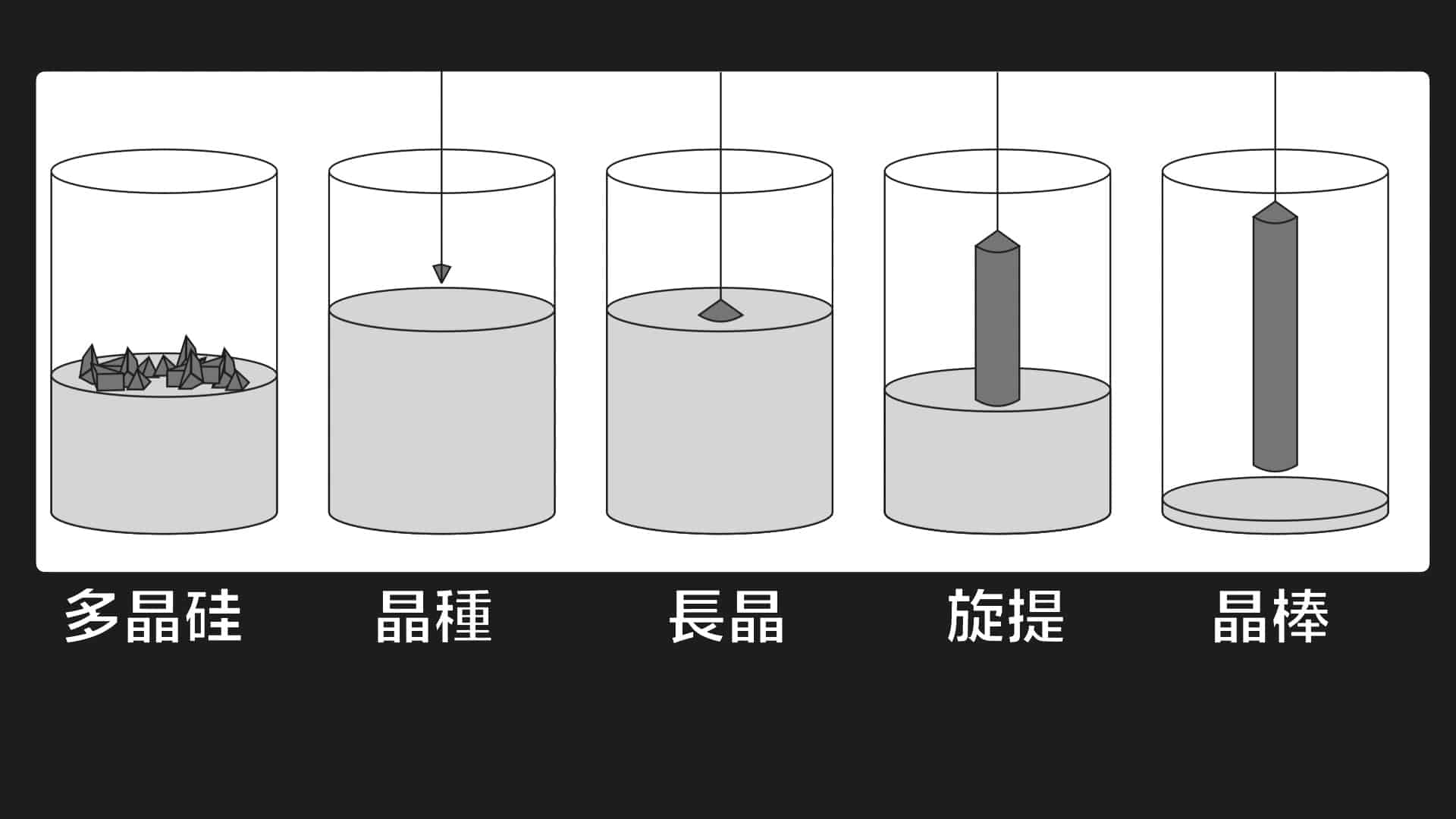 多晶硅　晶種　長晶　旋提　晶棒